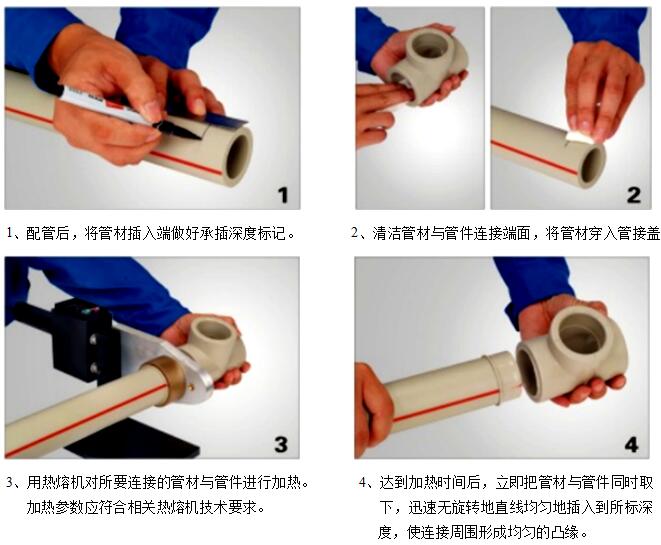 1

1、配管后，将管材插入端做好承插深度标记。

2

2、清洁管材与管件连接端面，将管材穿入管接盖

3

3、用热熔机对所要连接的管材与管件进行加热。加热参数应符合相关热熔机技术要求。

4

4、达到加热时间后，立即把管材与管件同时取下，迅速无旋转地直线均匀地插入到所标深度，使连接周围形成均匀的凸缘。